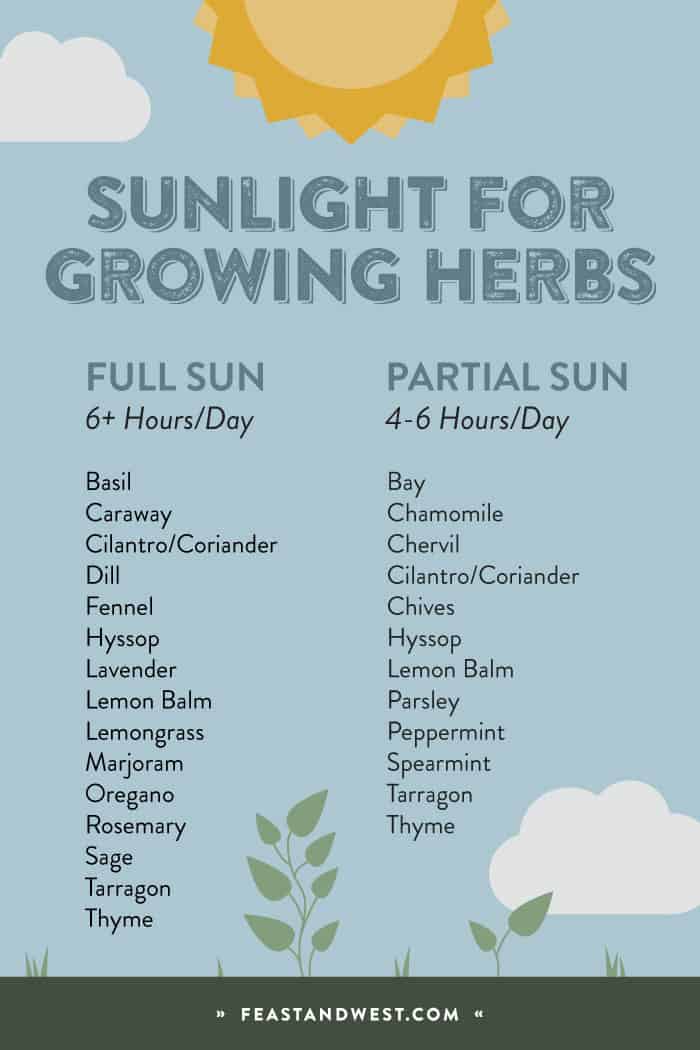 SUNLIGHT FOR GROWING HERBS

FULL SUN
6+ Hours/Day

Basil
Caraway
Cilantro/Coriander
Dill
Fennel
Hyssop
Lavender
Lemon Balm
Lemongrass
Marjoram
Oregano
Rosemary
Sage
Tarragon
Thyme

PARTIAL SUN
4-6 Hours/Day

Bay
Chamomile
Chervil
Cilantro/Coriander
Chives
Hyssop
Lemon Balm
Parsley
Peppermint
Spearmint
Tarragon
Thyme

» FEASTANDWEST.COM «